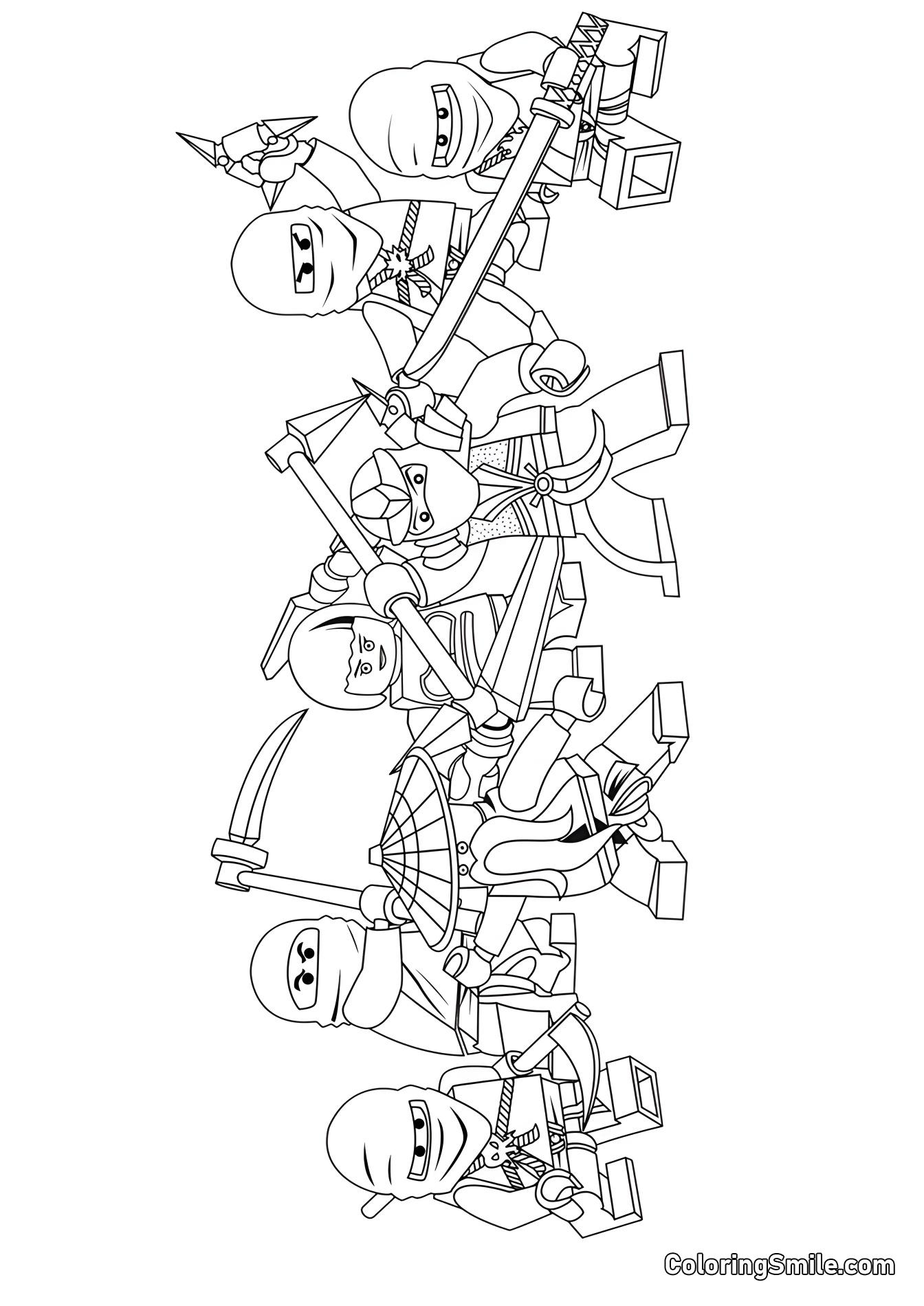 ColoringSmile.com