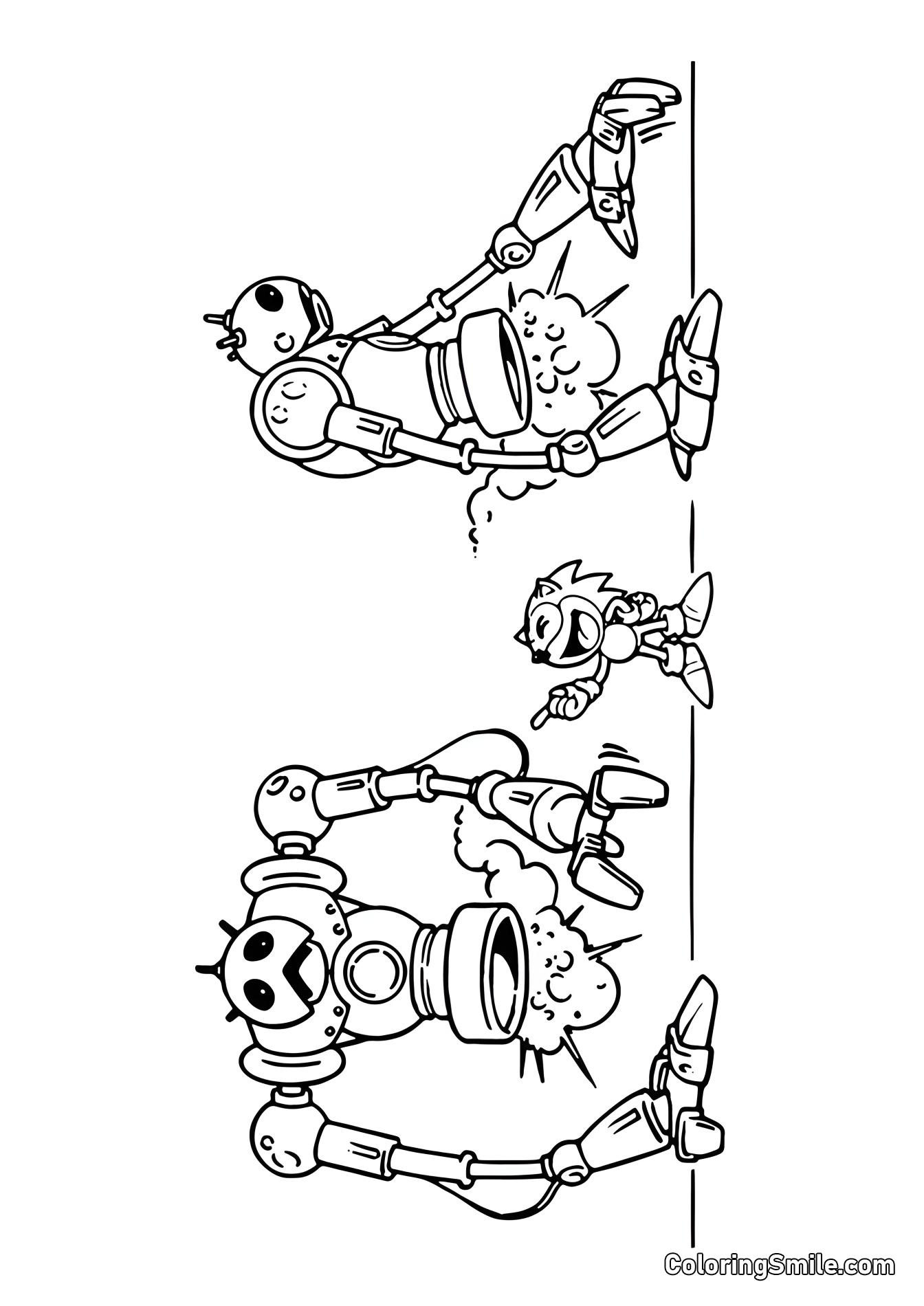 ColoringSmile.com